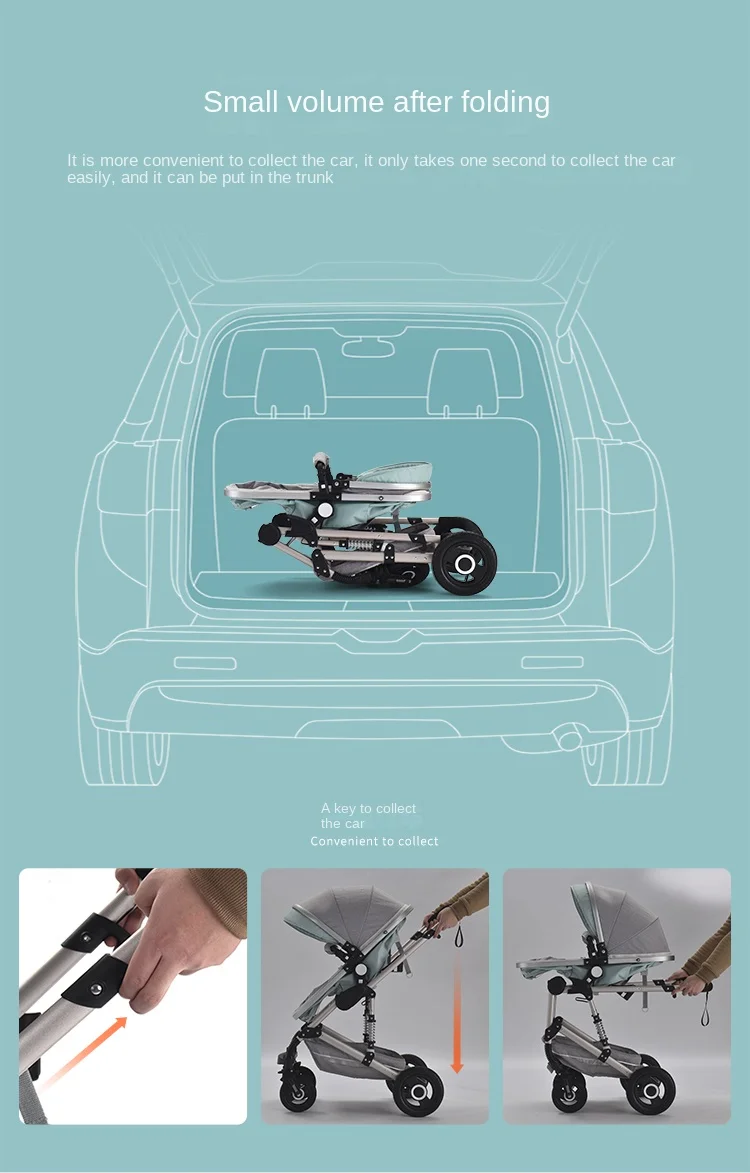 Small volume after folding

It is more convenient to collect the car, it only takes one second to collect the car easily, and it can be put in the trunk

A key to collect the car
Convenient to collect