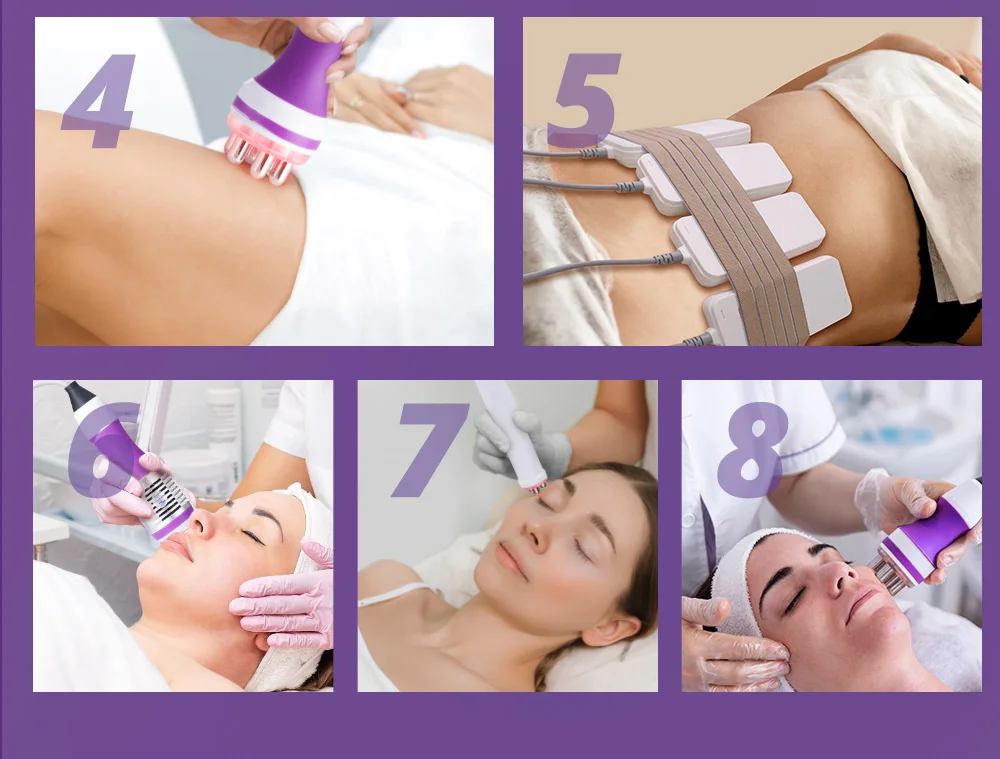 4

5

6

7

8