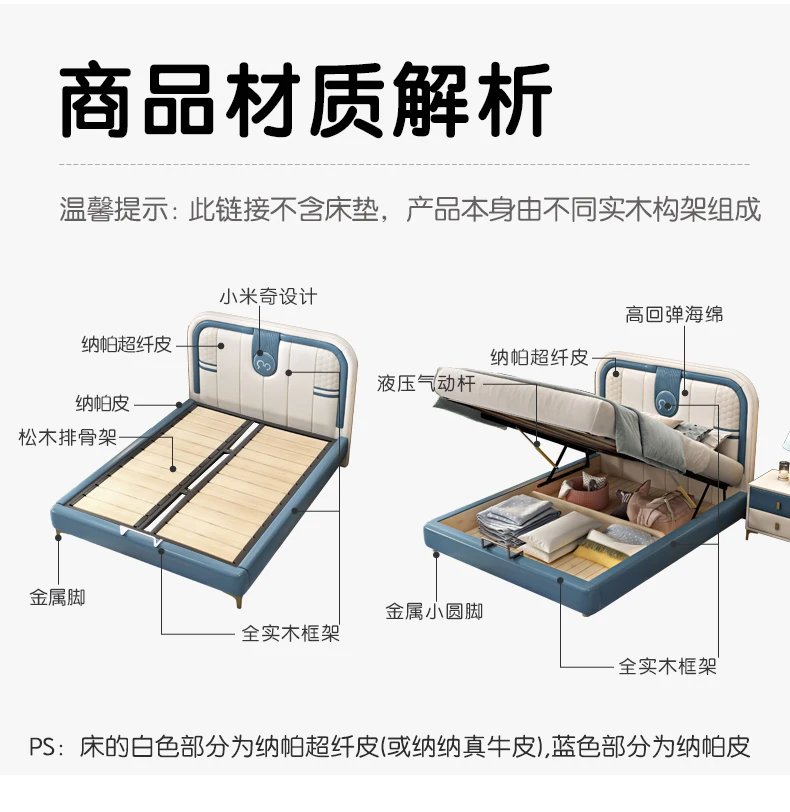 商品材质解析

温馨提示：此链接不含床垫，产品本身由不同实木构架组成

小米奇设计
纳帕超纤皮
纳帕皮
松木排骨架
金属脚
全实木框架

高回弹海绵
纳帕超纤皮
液压气动杆
金属小圆脚
全实木框架

PS：床的白色部分为纳帕超纤皮(或纳纳真牛皮),蓝色部分为纳帕皮