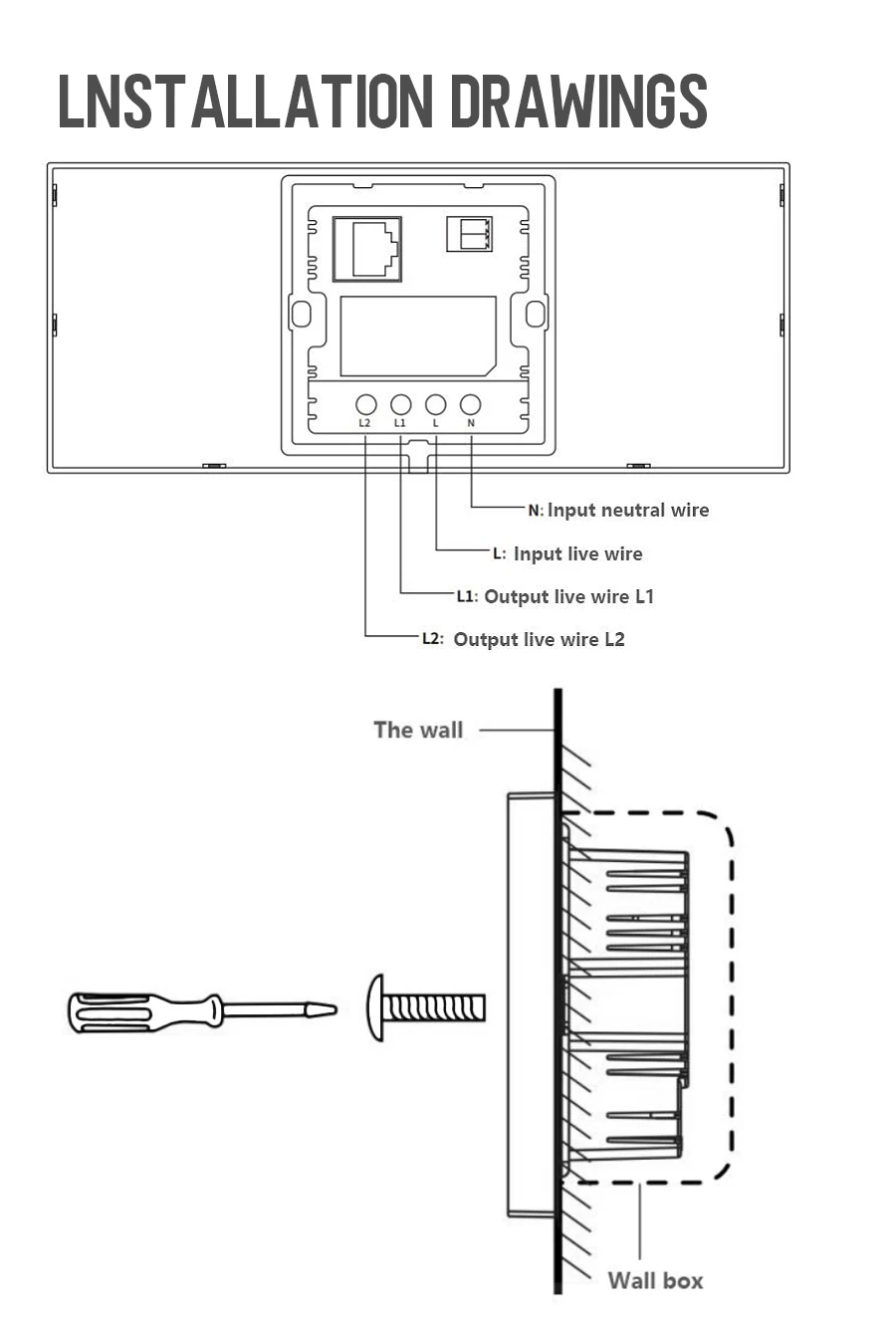 LNSTALLATION DRAWINGS

L2 L1 L N

N: Input neutral wire

L: Input live wire

L1: Output live wire L1

L2: Output live wire L2

The wall

Wall box