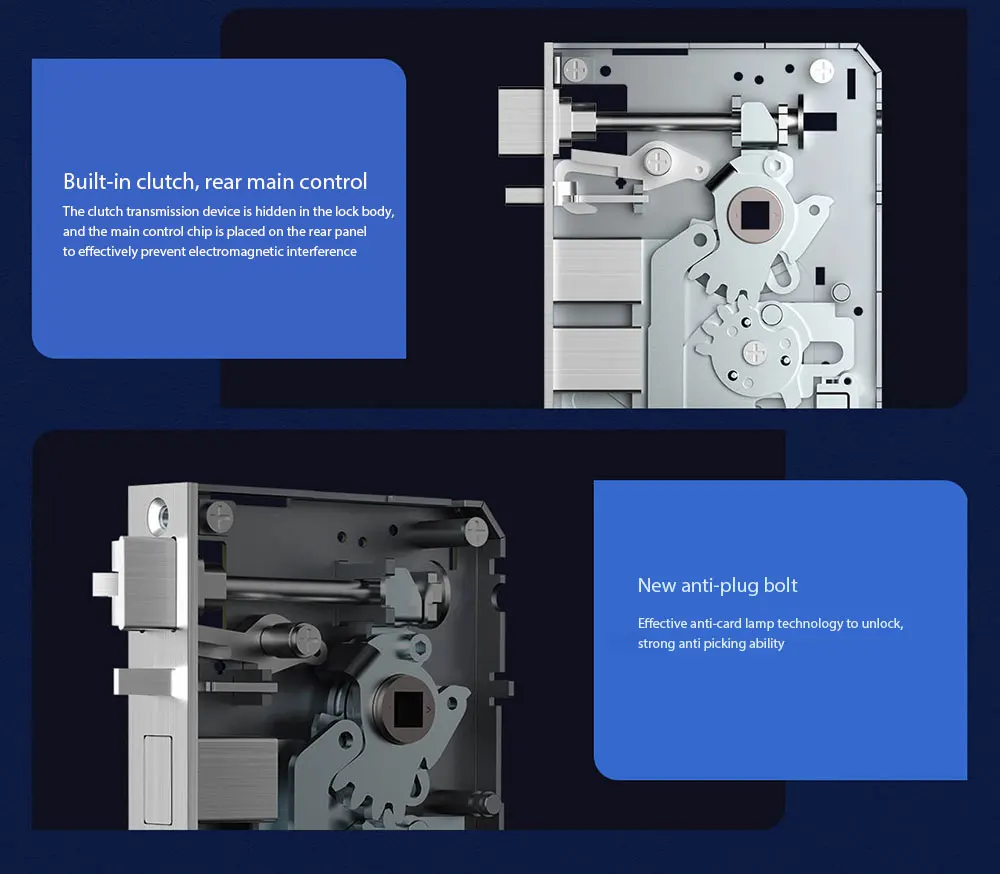 Built-in clutch, rear main control

The clutch transmission device is hidden in the lock body, and the main control chip is placed on the rear panel to effectively prevent electromagnetic interference

New anti-plug bolt

Effective anti-card lamp technology to unlock, strong anti picking ability