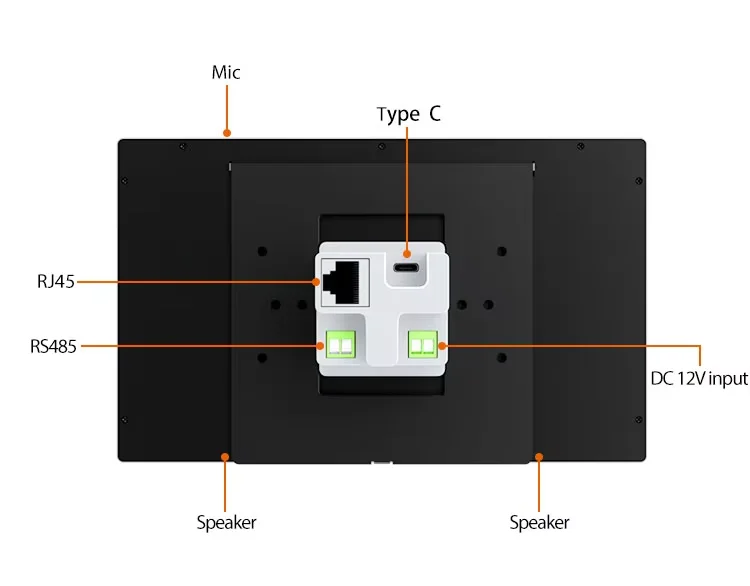 Mic

Type C

RJ45

RS485

DC 12V input

Speaker

Speaker