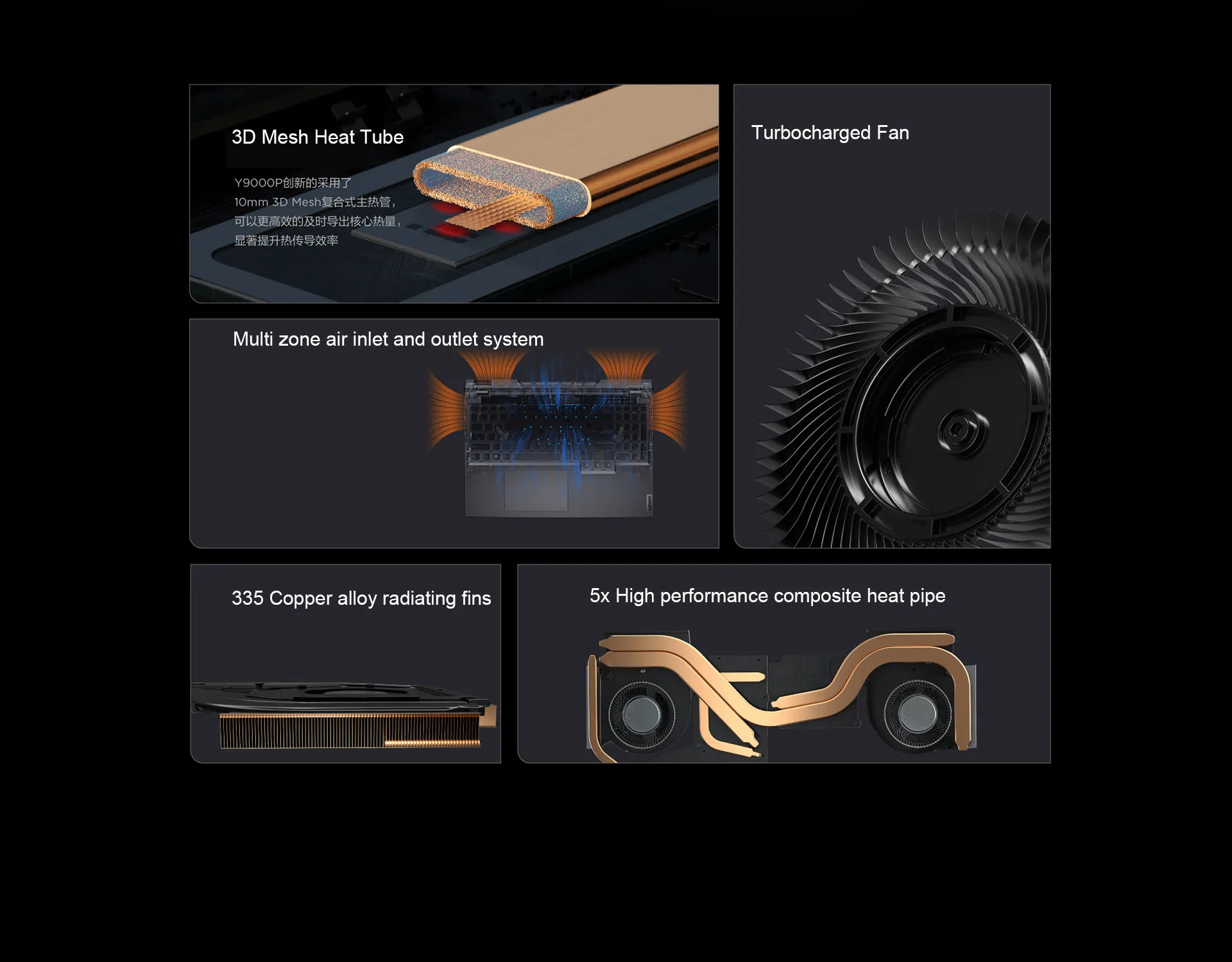 3D Mesh Heat Tube

Y9000P创新的采用了
10mm 3D Mesh复合式主热管，
可以更高效的及时导出核心热量，
显著提升热传导效率

Turbocharged Fan

Multi zone air inlet and outlet system

335 Copper alloy radiating fins

5x High performance composite heat pipe