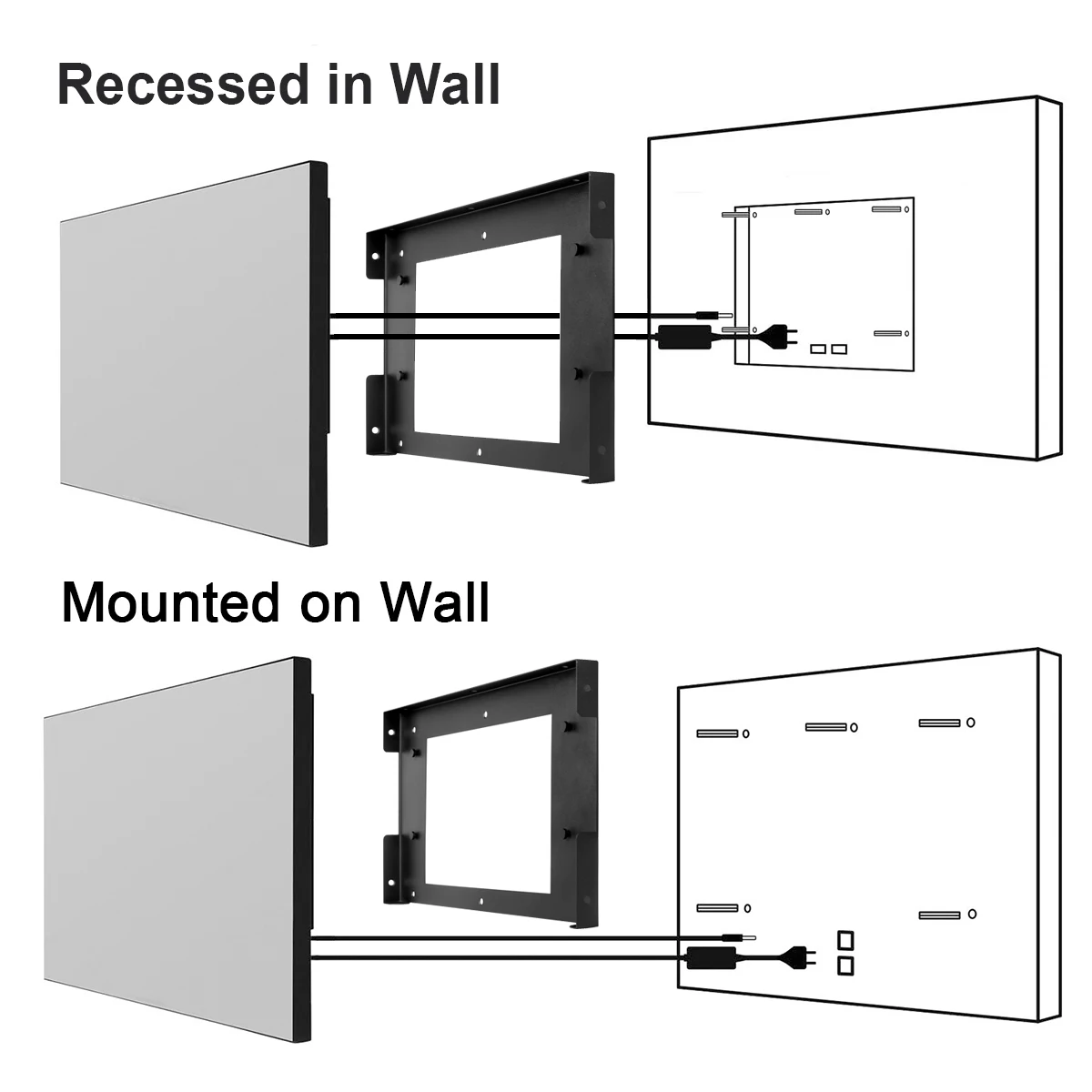 Recessed in Wall

Mounted on Wall